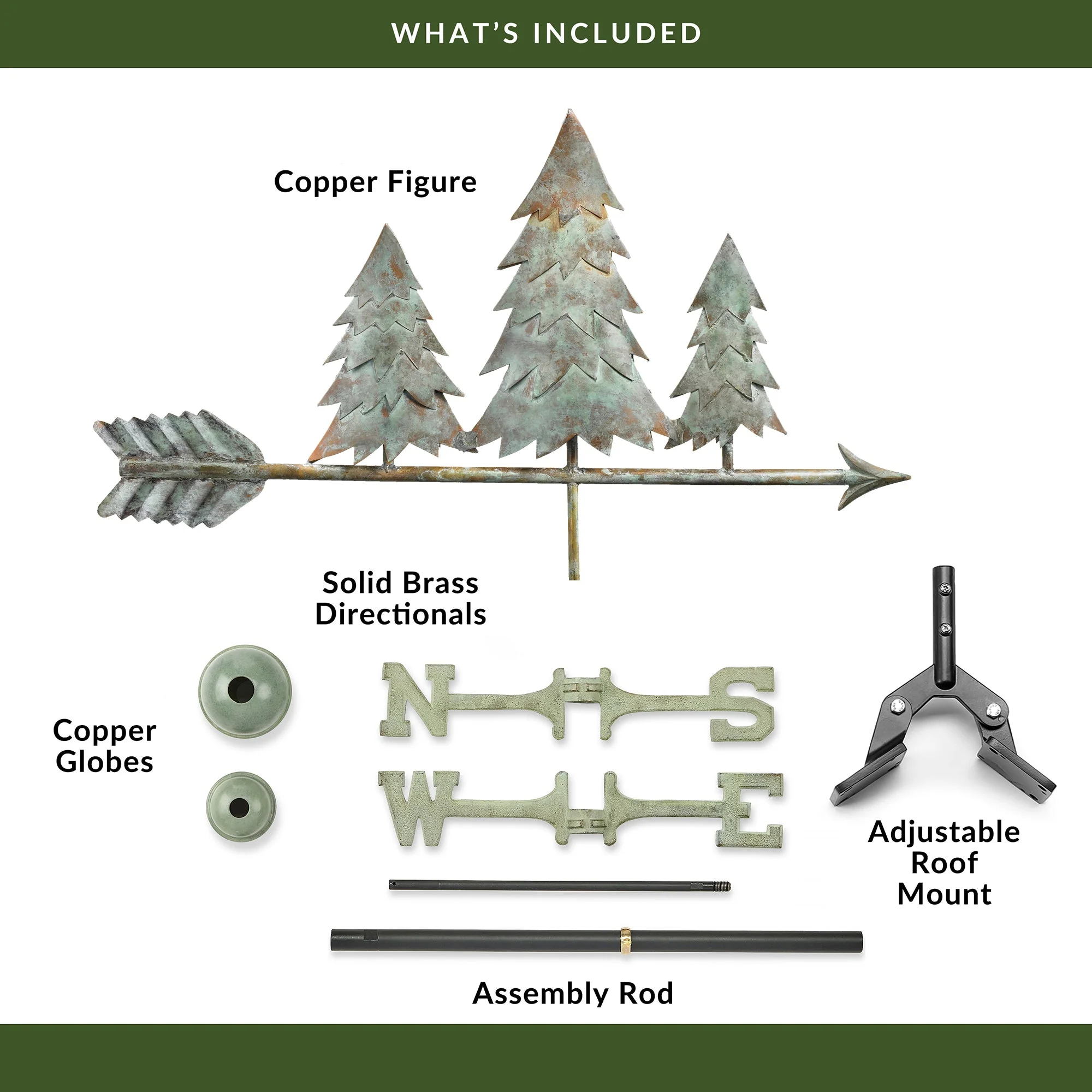 WHAT'S INCLUDED

Copper Figure

Solid Brass Directionals

Copper Globes

N

S

W

E

Adjustable Roof Mount

Assembly Rod